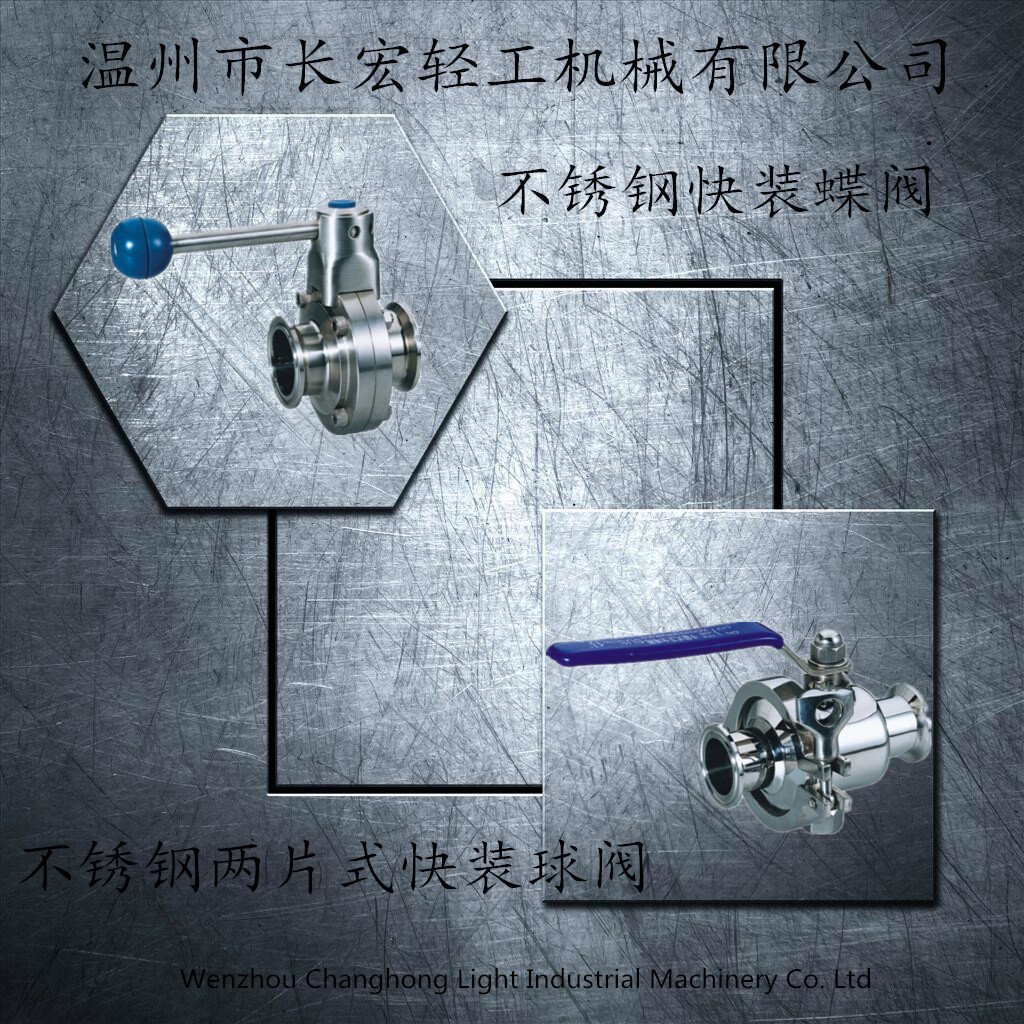 温州市长宏轻工机械有限公司

不锈钢快装蝶阀

不锈钢两片式快装球阀

Wenzhou Changhong Light Industrial Machinery Co. Ltd